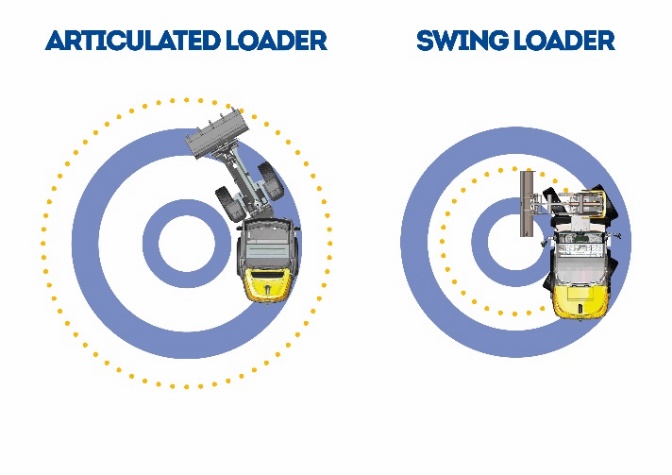 ARTICULATED LOADER

SWING LOADER